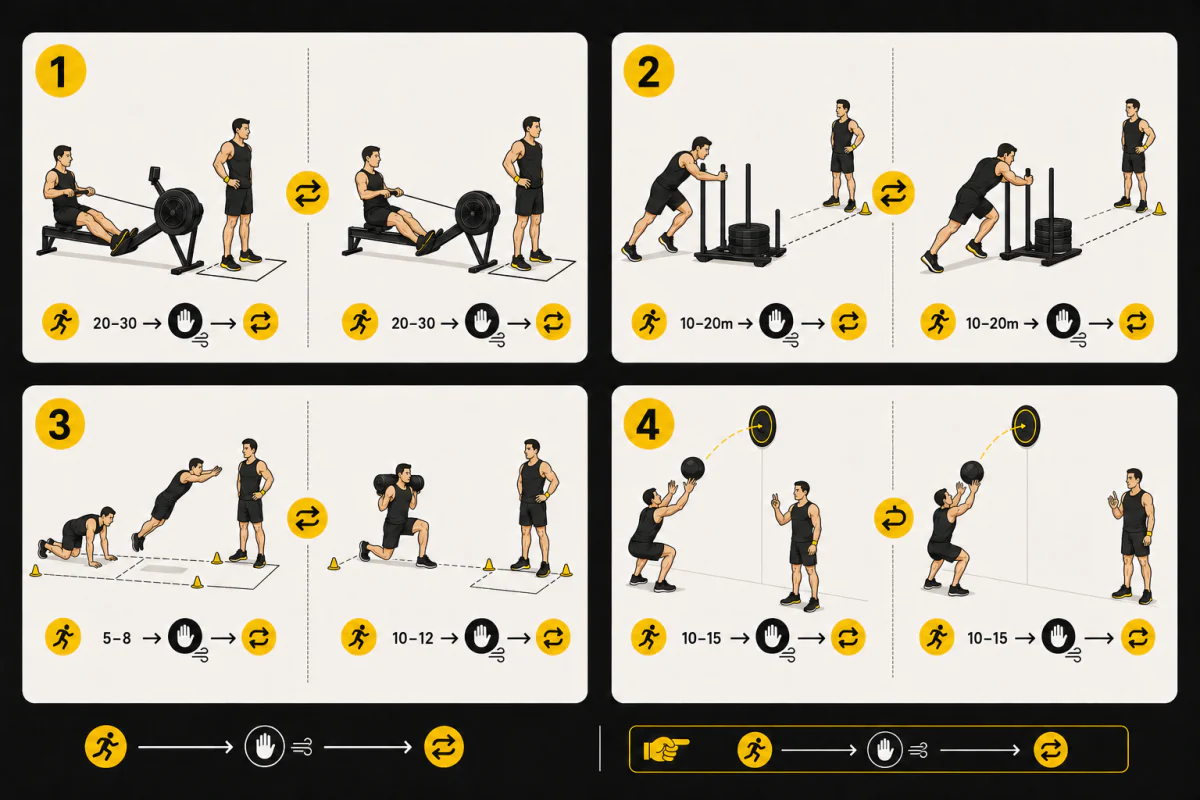 1

20–30 →  →

20–30 →  →

2

10–20m →  →

10–20m →  →

3

5–8 →  →

10–12 →  →

4

10–15 →  →

10–15 →  →